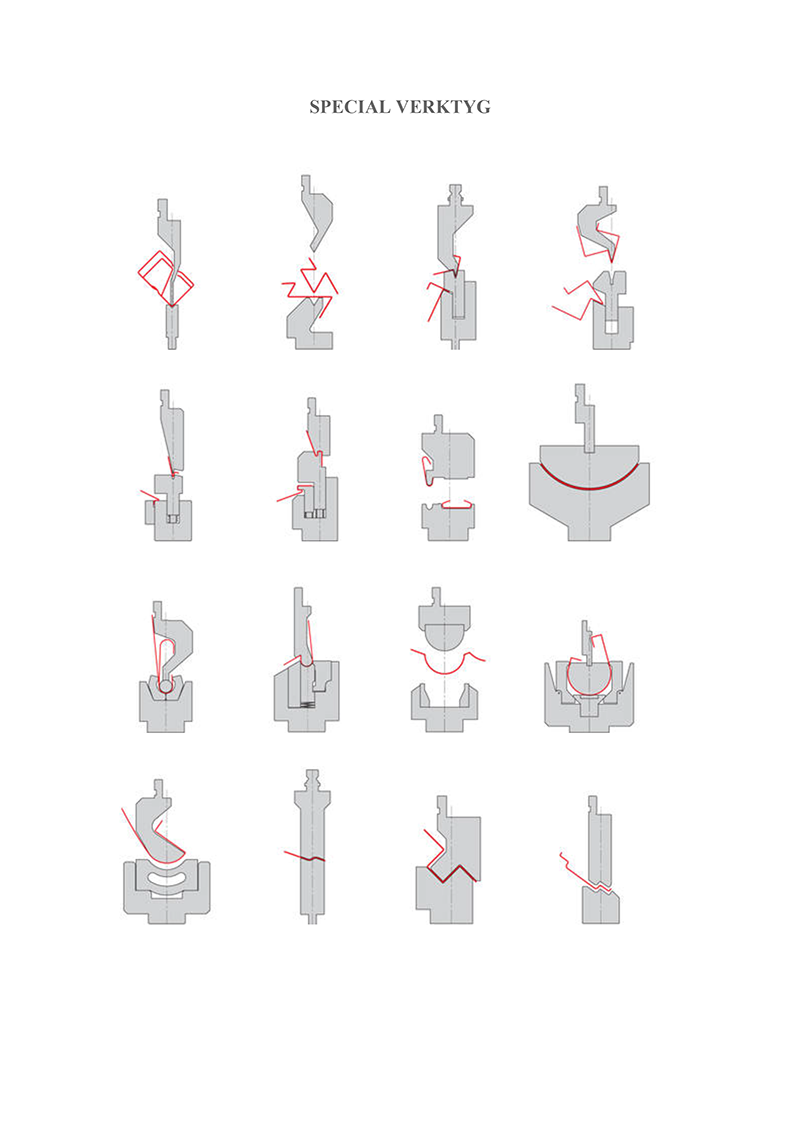 SPECIAL VERKTYG